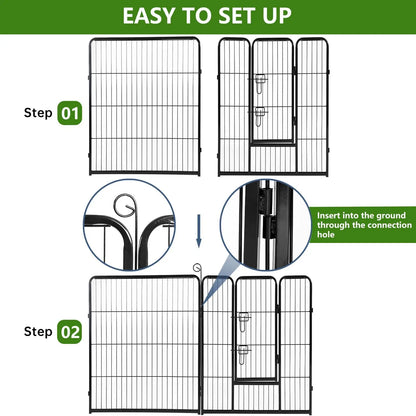 EASY TO SET UP

Step 01

Insert into the ground through the connection hole

Step 02